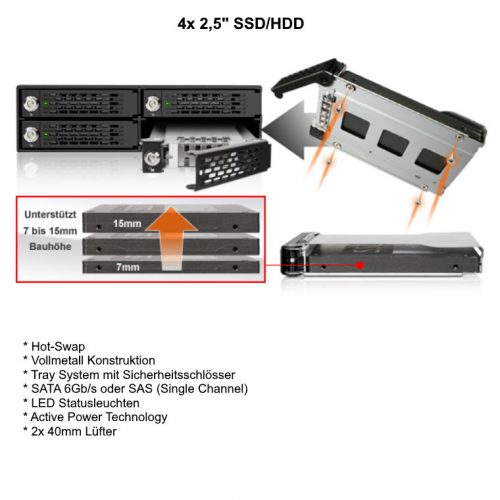 4x 2,5" SSD/HDD

Unterstützt
7 bis 15mm
Bauhöhe

15mm

7mm

* Hot-Swap
* Vollmetall Konstruktion
* Tray System mit Sicherheitsschlösser
* SATA 6Gb/s oder SAS (Single Channel)
* LED Statusleuchten
* Active Power Technology
* 2x 40mm Lüfter